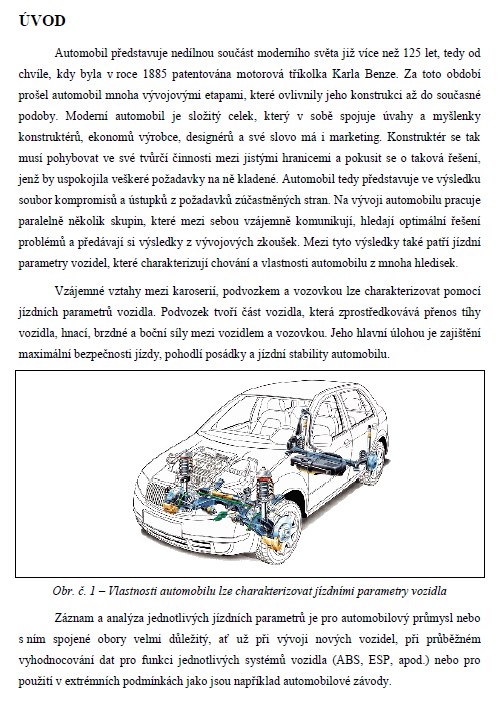 ÚVOD

Automobil představuje nedílnou součást moderního světa již více než 125 let, tedy od chvíle, kdy byla v roce 1885 patentována motorová tříkolka Karla Benze. Za toto období prošel automobil mnoha vývojovými etapami, které ovlivnily jeho konstrukci až do současné podoby. Moderní automobil je složitý celek, který v sobě spojuje úvahy a myšlenky konstruktérů, ekonomů výrobce, designérů a své slovo má i marketing. Konstruktér se tak musí pohybovat ve své tvůrčí činnosti mezi jistými hranicemi a pokusit se o taková řešení, jenž by uspokojila veškeré požadavky na ně kladené. Automobil tedy představuje ve výsledku soubor kompromisů a ústupků z požadavků zúčastněných stran. Na vývoji automobilu pracuje paralelně několik skupin, které mezi sebou vzájemně komunikují, hledají optimální řešení problémů a předávají si výsledky z vývojových zkoušek. Mezi tyto výsledky také patří jízdní parametry vozidel, které charakterizují chování a vlastnosti automobilu z mnoha hledisek.

Vzájemné vztahy mezi karoserií, podvozkem a vozovkou lze charakterizovat pomocí jízdních parametrů vozidla. Podvozek tvoří část vozidla, která zprostředkovává přenos tíhy vozidla, hnací, brzdné a boční síly mezi vozidlem a vozovkou. Jeho hlavní úlohou je zajištění maximální bezpečnosti jízdy, pohodlí posádky a jízdní stability automobilu.

Obr. č. 1 – Vlastnosti automobilu lze charakterizovat jízdními parametry vozidla

Záznam a analýza jednotlivých jízdních parametrů je pro automobilový průmysl nebo s ním spojené obory velmi důležitý, ať už při vývoji nových vozidel, při průběžném vyhodnocování dat pro funkci jednotlivých systémů vozidla (ABS, ESP, apod.) nebo pro použití v extrémních podmínkách jako jsou například automobilové závody.