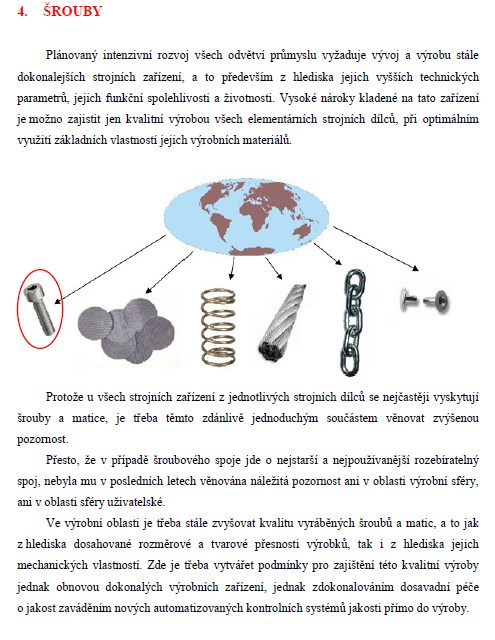 4. ŠROUBY

Plánovaný intenzivní rozvoj všech odvětví průmyslu vyžaduje vývoj a výrobu stále dokonalejších strojních zařízení, a to především z hlediska jejich vyšších technických parametrů, jejich funkční spolehlivosti a životnosti. Vysoké nároky kladené na tato zařízení je možno zajistit jen kvalitní výrobou všech elementárních strojních dílců, při optimálním využití základních vlastností jejich výrobních materiálů.

Protože u všech strojních zařízení z jednotlivých strojních dílců se nejčastěji vyskytují šrouby a matice, je třeba těmto zdánlivě jednoduchým součástem věnovat zvýšenou pozornost.

Přesto, že v případě šroubového spoje jde o nejstarší a nejpoužívanější rozebíratelný spoj, nebyla mu v posledních letech věnována náležitá pozornost ani v oblasti výrobní sféry, ani v oblasti sféry uživatelské.

Ve výrobní oblasti je třeba stále zvyšovat kvalitu vyráběných šroubů a matic, a to jak z hlediska dosahované rozměrové a tvarové přesnosti výrobků, tak i z hlediska jejich mechanických vlastností. Zde je třeba vytvářet podmínky pro zajištění této kvalitní výroby jednak obnovou dokonalých výrobních zařízení, jednak zdokonalováním dosavadní péče o jakost zaváděním nových automatizovaných kontrolních systémů jakosti přímo do výroby.